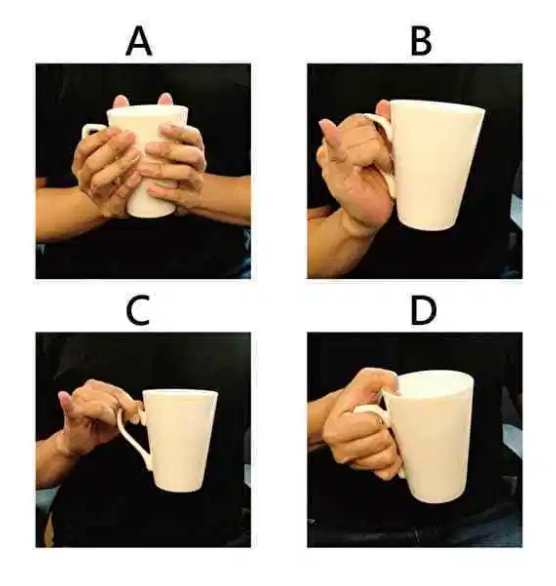 A

B

C

D