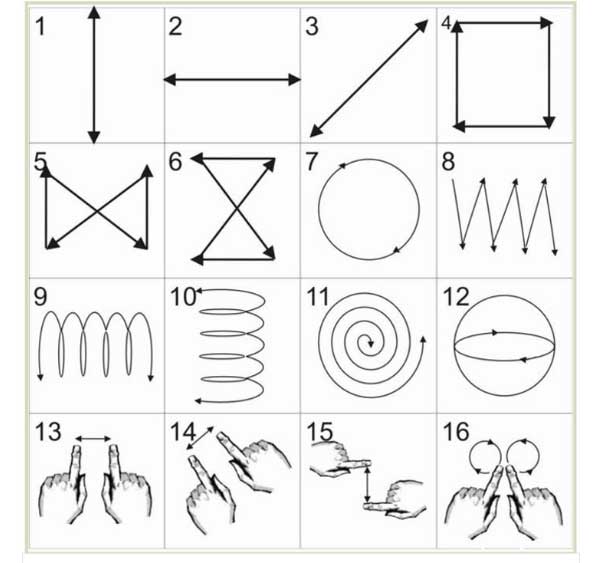 | 1 | 2 | 3 | 4 |
|---|---|---|---|
| 5 | 6 | 7 | 8 |
| 9 | 10 | 11 | 12 |
| 13 | 14 | 15 | 16 |